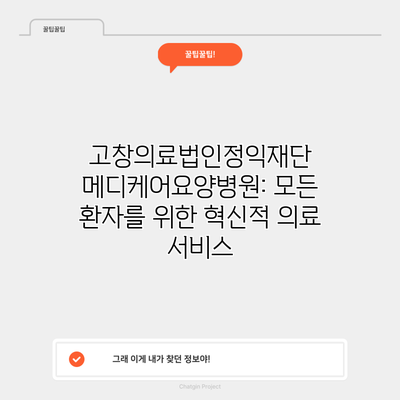 꿀팁꿀팁

꿀팁꿀팁!

고창의료법인정익재단 메디케어요양병원: 모든 환자를 위한 혁신적 의료 서비스

그래 이게 내가 찾던 정보야!

Chatgin Project