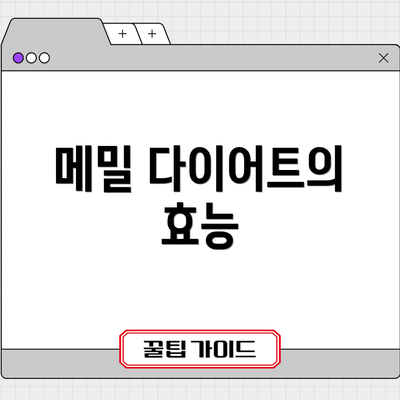 + +

×

메밀 다이어트의 효능

꿀팁 가이드